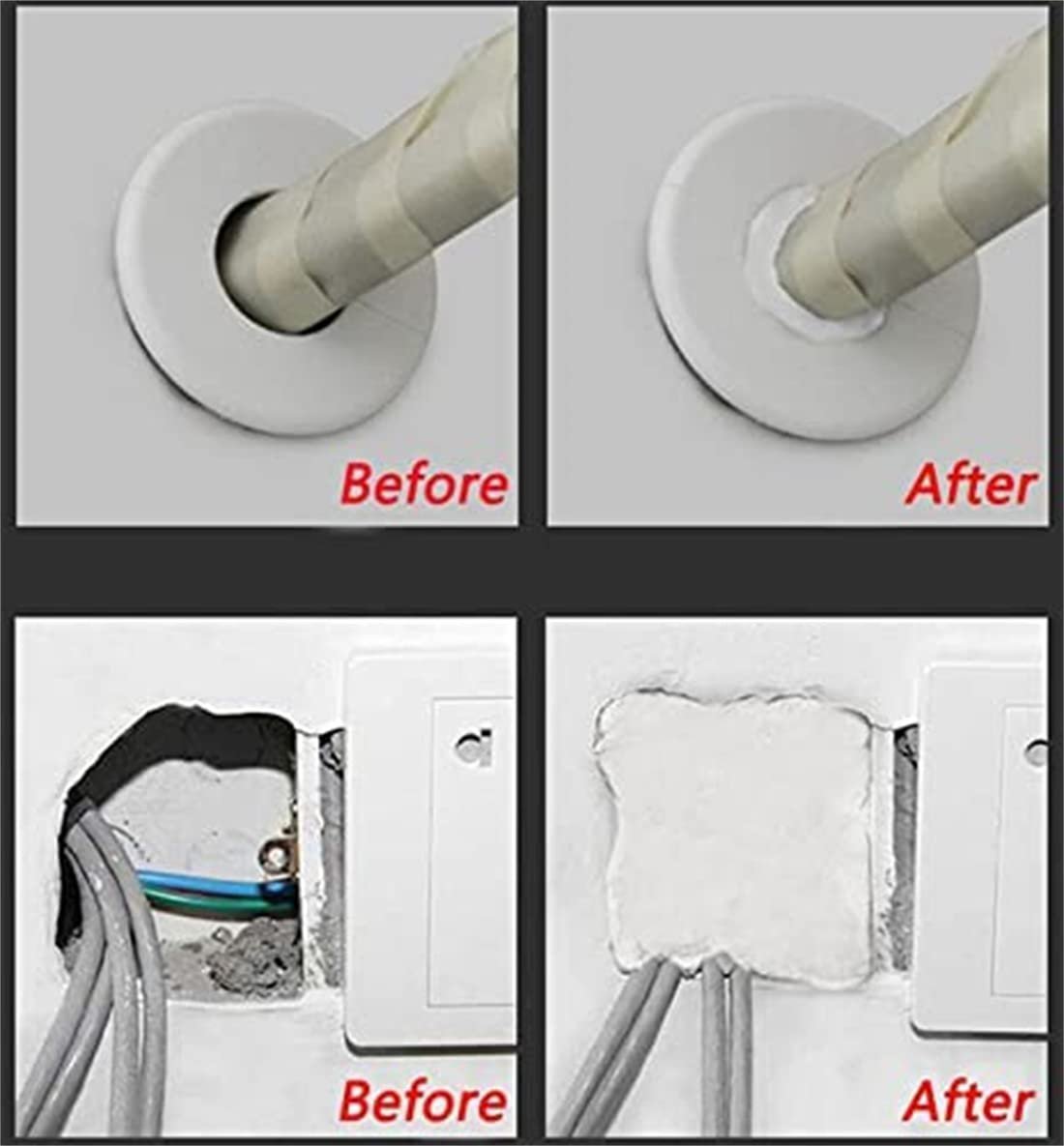 Before

After

Before

After